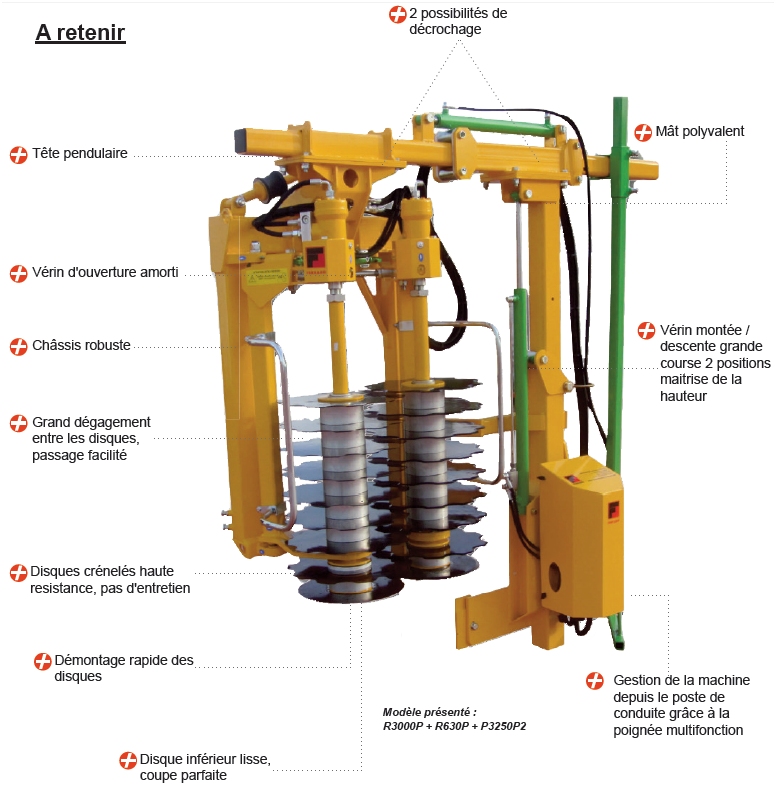 A retenir

2 possibilités de décrochage

Tête pendulaire

Mât polyvalent

Vérin d'ouverture amorti

Châssis robuste

Vérin montée / descente grande course 2 positions maitrise de la hauteur

Grand dégagement entre les disques, passage facilité

Disques crénelés haute resistance, pas d'entretien

Démontage rapide des disques

Gestion de la machine depuis le poste de conduite grâce à la poignée multifonction

Modèle présenté : R3000P + R630P + P3250P2

Disque inférieur lisse, coupe parfaite